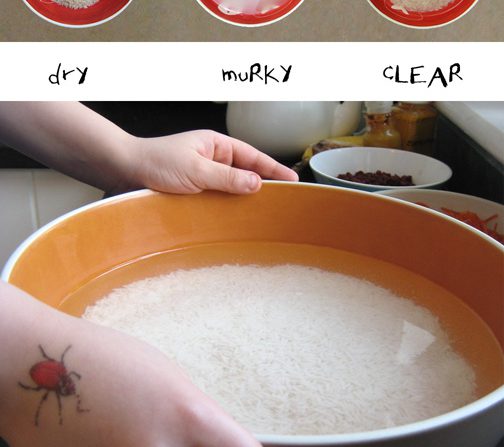 dry

muRKY

CLEAR